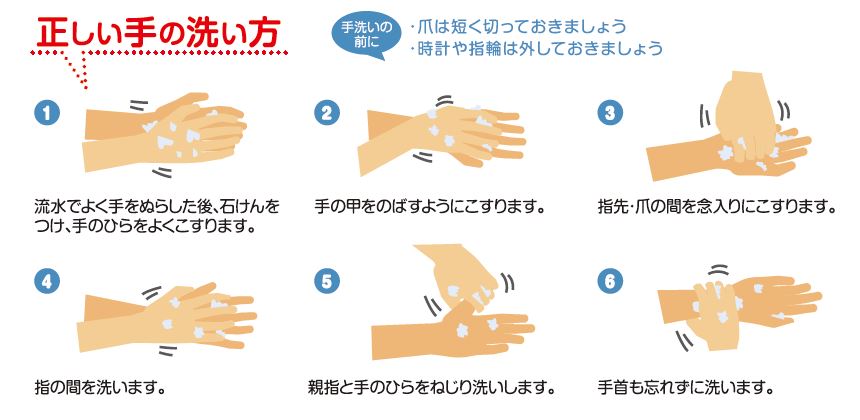 正しい手の洗い方

手洗いの前に

・爪は短く切っておきましょう
・時計や指輪は外しておきましょう

1

流水でよく手をぬらした後、石けんをつけ、手のひらをよくこすります。

2

手の甲をのばすようにこすります。

3

指先・爪の間を念入りにこすります。

4

指の間を洗います。

5

親指と手のひらをねじり洗いします。

6

手首も忘れずに洗います。